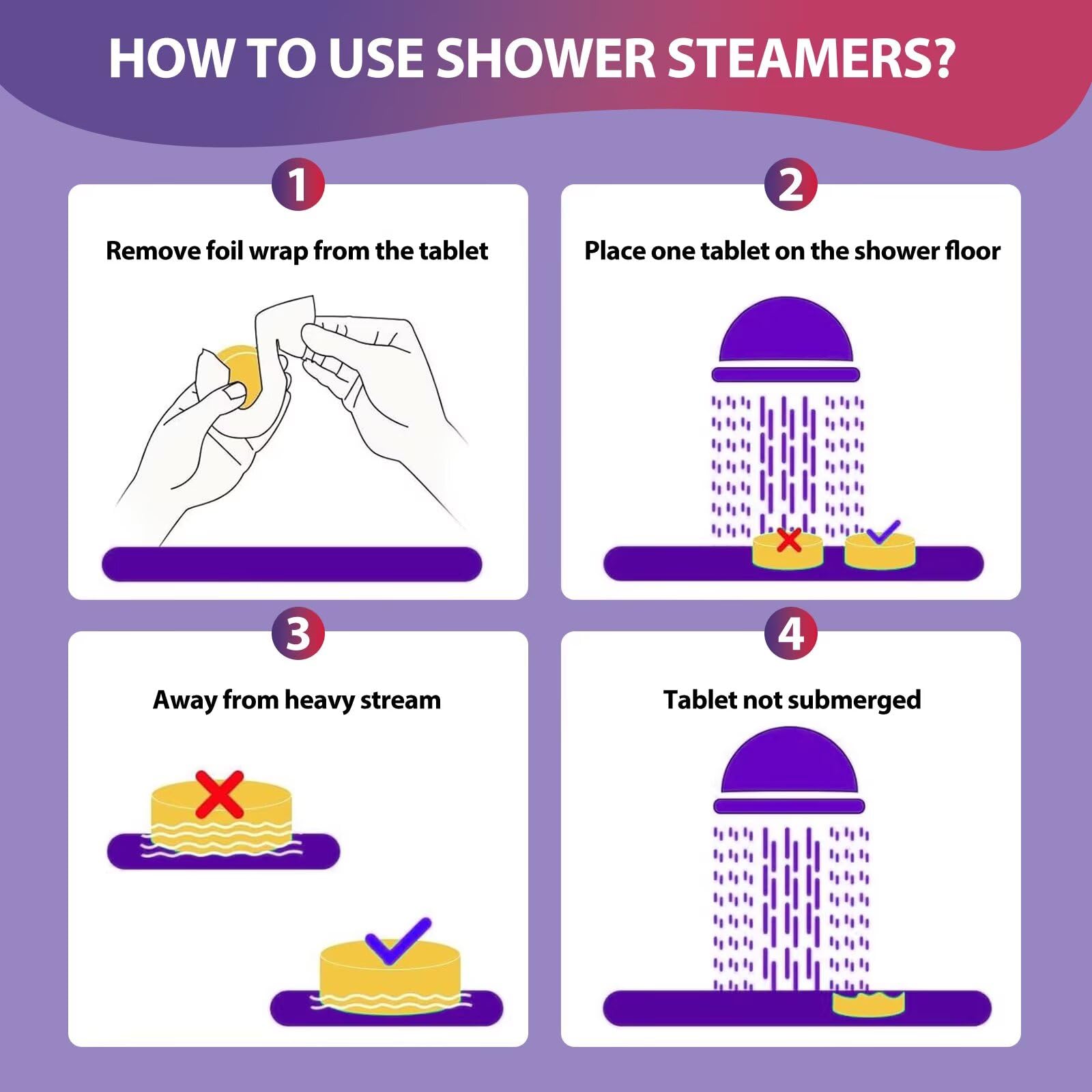 HOW TO USE SHOWER STEAMERS?

1

Remove foil wrap from the tablet

2

Place one tablet on the shower floor

3

Away from heavy stream

4

Tablet not submerged