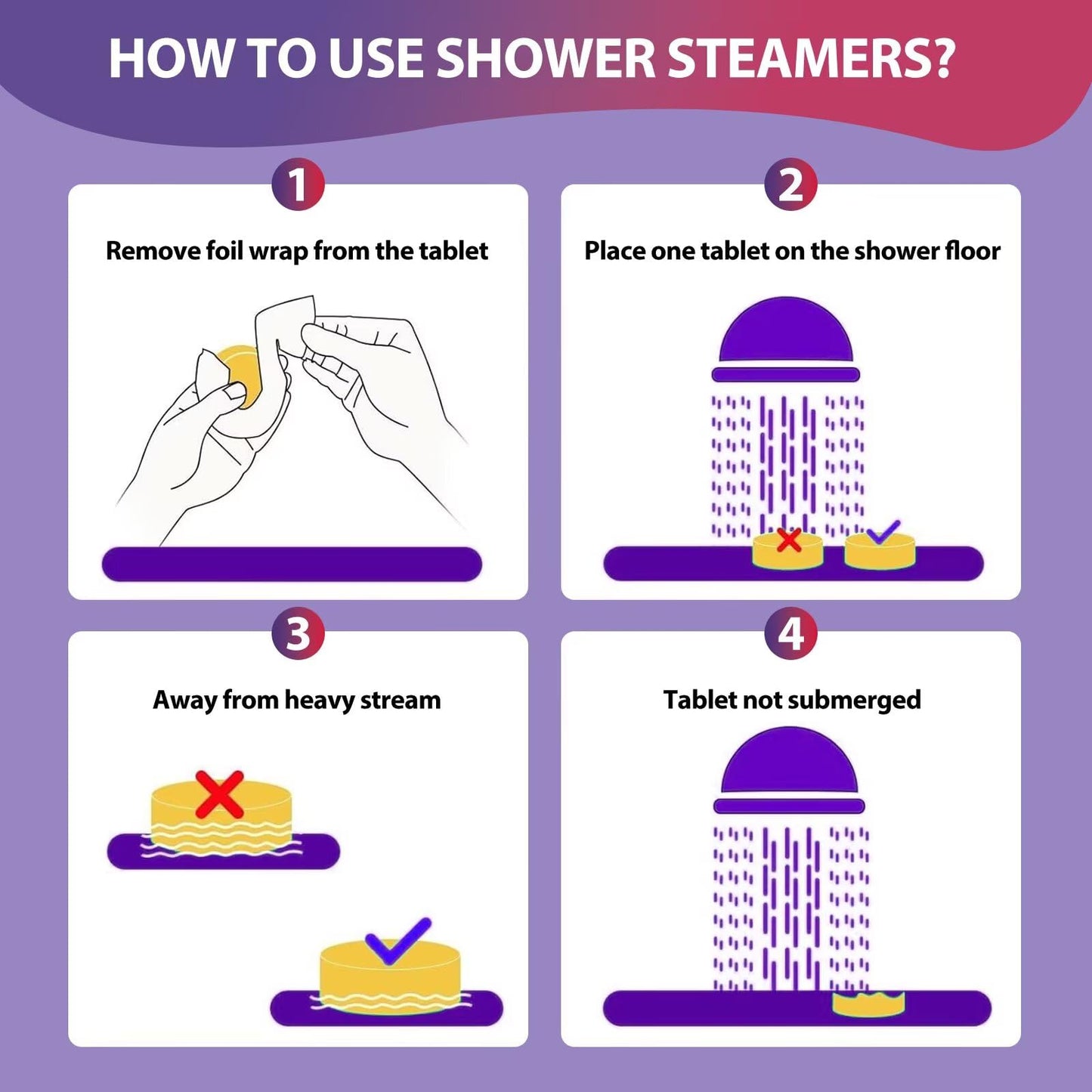 HOW TO USE SHOWER STEAMERS?

1

Remove foil wrap from the tablet

2

Place one tablet on the shower floor

3

Away from heavy stream

4

Tablet not submerged