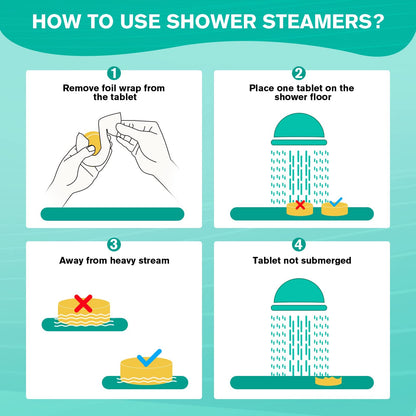 HOW TO USE SHOWER STEAMERS?

1
Remove foil wrap from the tablet

2
Place one tablet on the shower floor

3
Away from heavy stream

4
Tablet not submerged