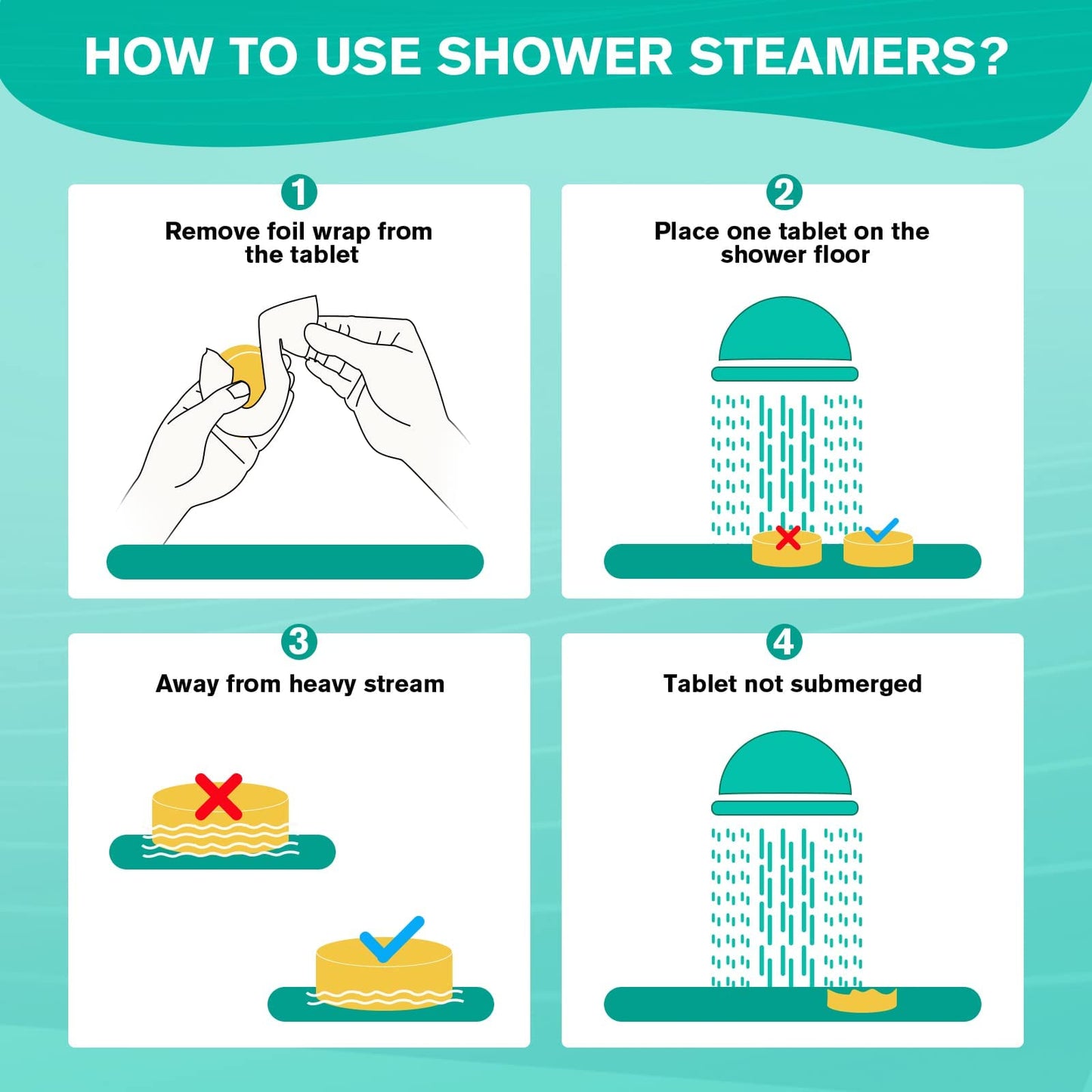 HOW TO USE SHOWER STEAMERS?

1
Remove foil wrap from the tablet

2
Place one tablet on the shower floor

3
Away from heavy stream

4
Tablet not submerged