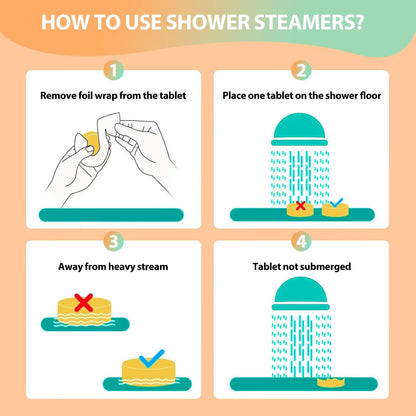 HOW TO USE SHOWER STEAMERS?

1

Remove foil wrap from the tablet

2

Place one tablet on the shower floor

3

Away from heavy stream

4

Tablet not submerged