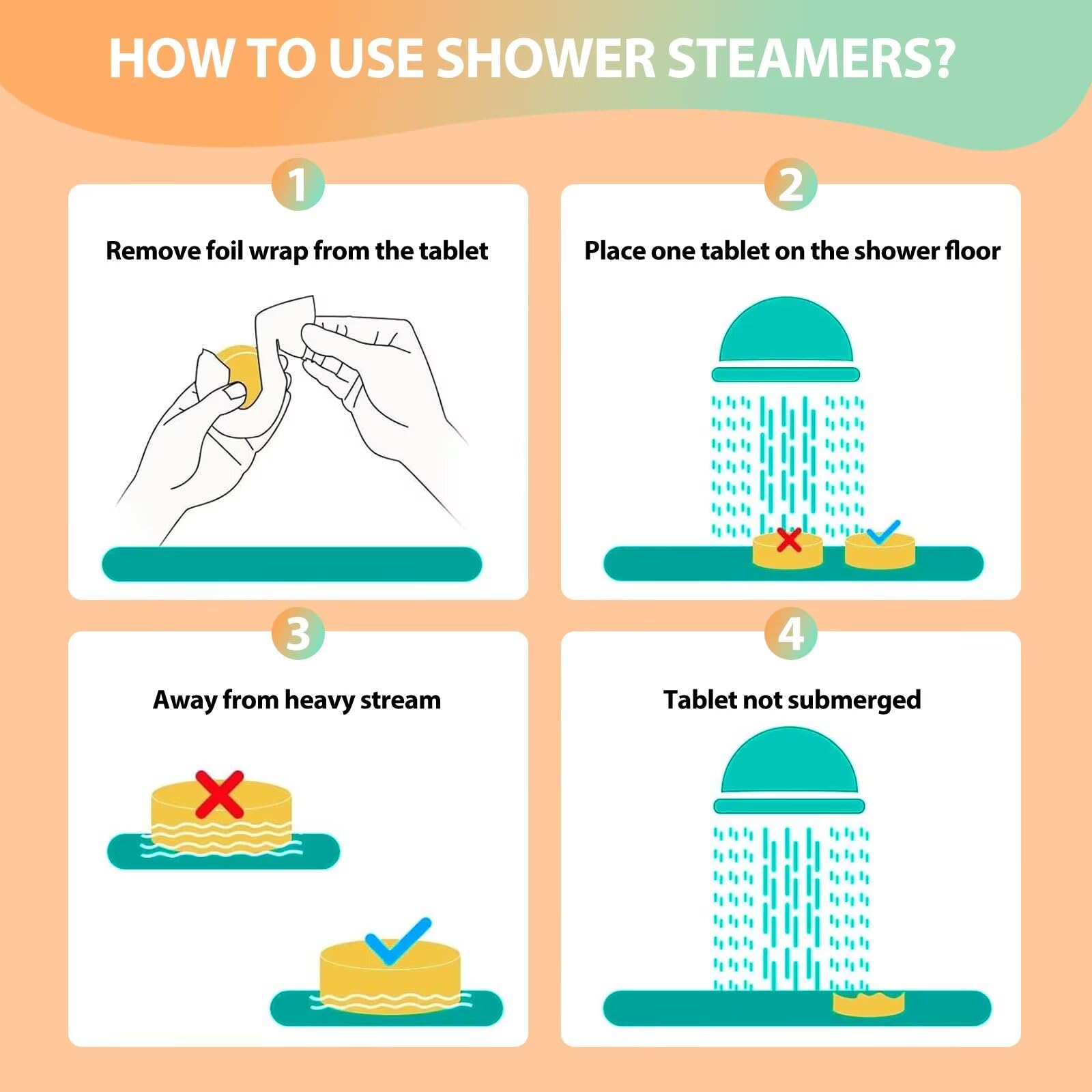 HOW TO USE SHOWER STEAMERS?

1

Remove foil wrap from the tablet

2

Place one tablet on the shower floor

3

Away from heavy stream

4

Tablet not submerged